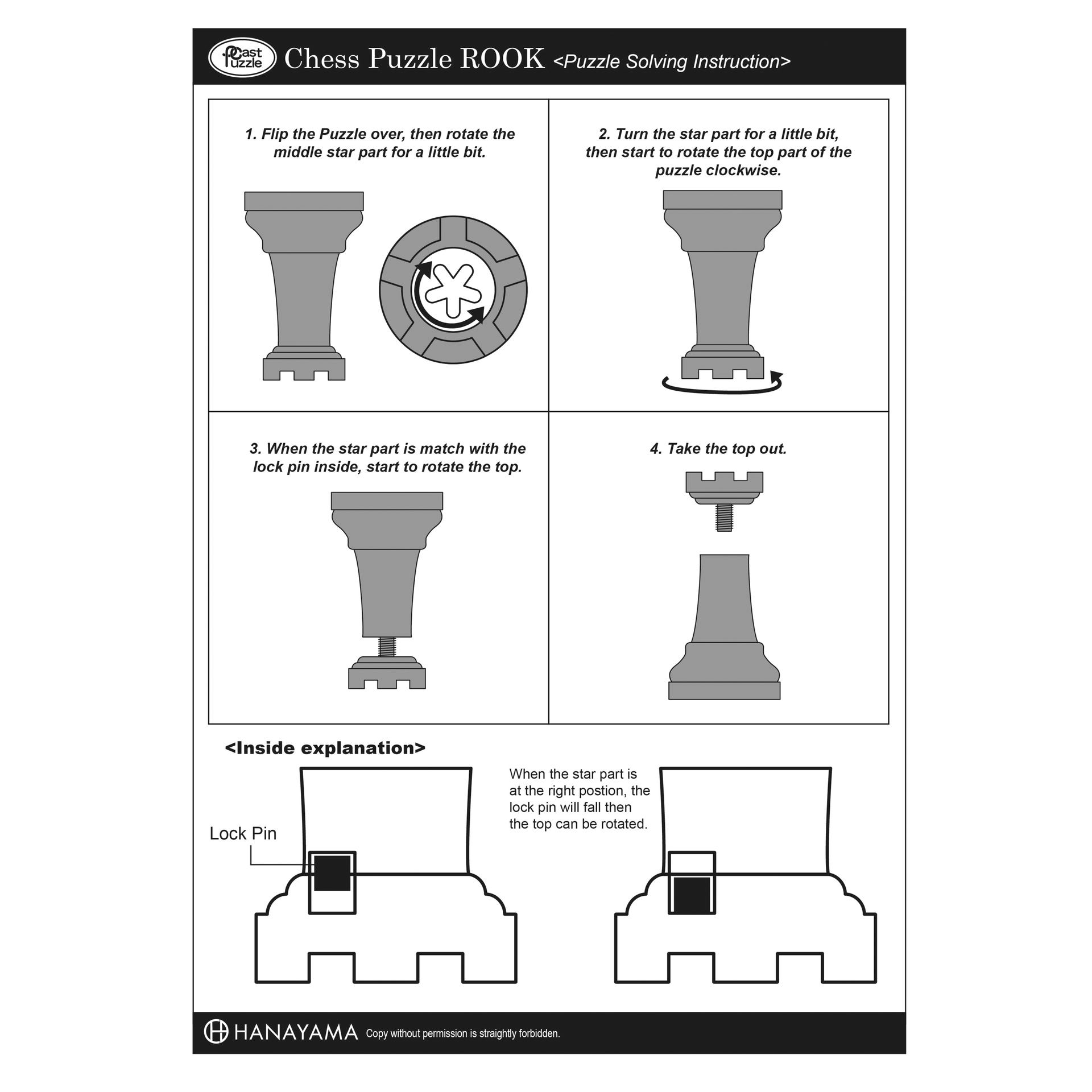 Cast Puzzle Chess Puzzle ROOK <Puzzle Solving Instruction>

1. Flip the Puzzle over, then rotate the middle star part for a little bit.

2. Turn the star part for a little bit, then start to rotate the top part of the puzzle clockwise.

3. When the star part is match with the lock pin inside, start to rotate the top.

4. Take the top out.

<Inside explanation>

Lock Pin

When the star part is at the right postion, the lock pin will fall then the top can be rotated.

HANAYAMA Copy without permission is straightly forbidden.