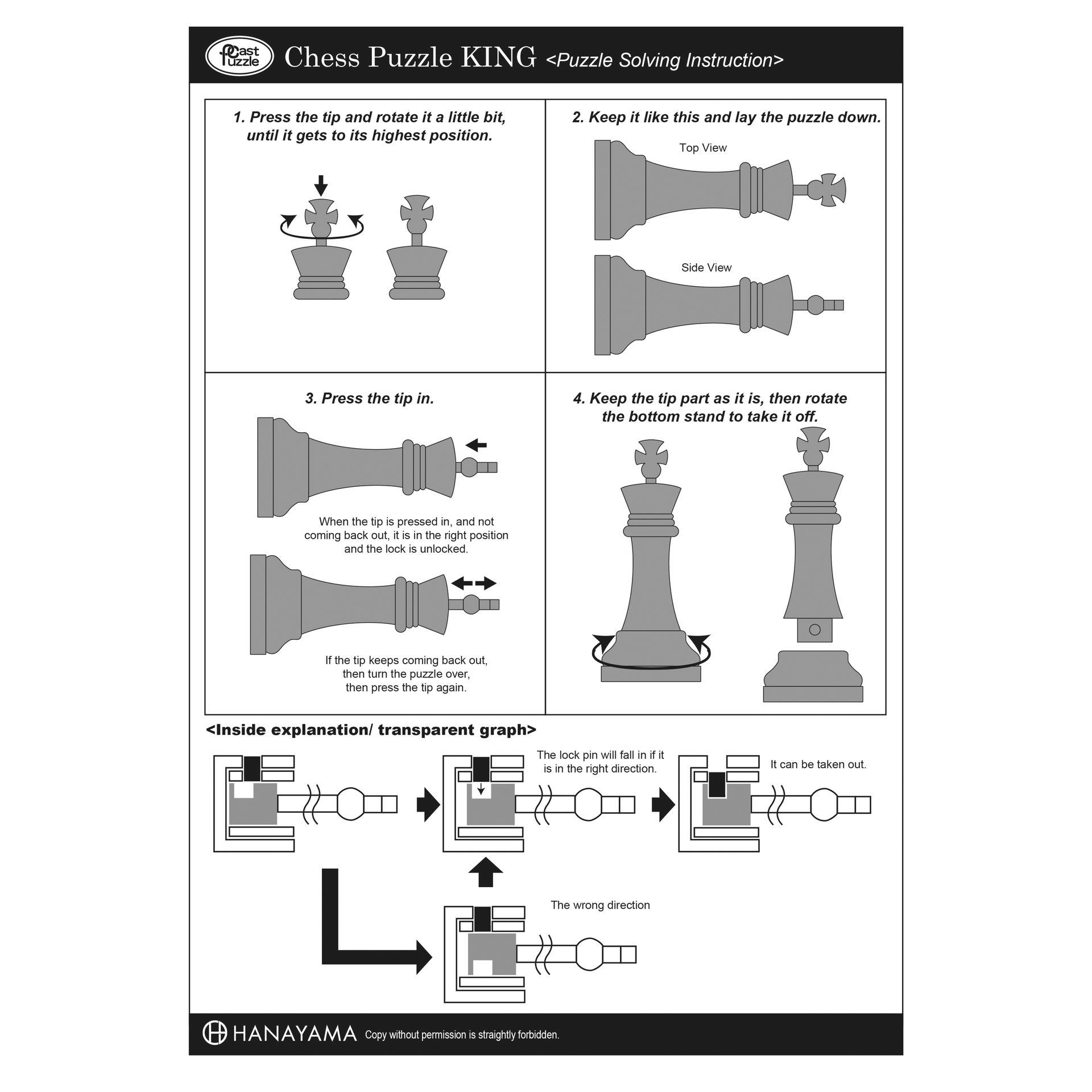 Cast Puzzle Chess Puzzle KING <Puzzle Solving Instruction>

1. Press the tip and rotate it a little bit, until it gets to its highest position.

2. Keep it like this and lay the puzzle down.

Top View

Side View

3. Press the tip in.

When the tip is pressed in, and not coming back out, it is in the right position and the lock is unlocked.

If the tip keeps coming back out, then turn the puzzle over, then press the tip again.

4. Keep the tip part as it is, then rotate the bottom stand to take it off.

<Inside explanation/ transparent graph>

The lock pin will fall in if it is in the right direction.

It can be taken out.

The wrong direction

HANAYAMA Copy without permission is straightly forbidden.