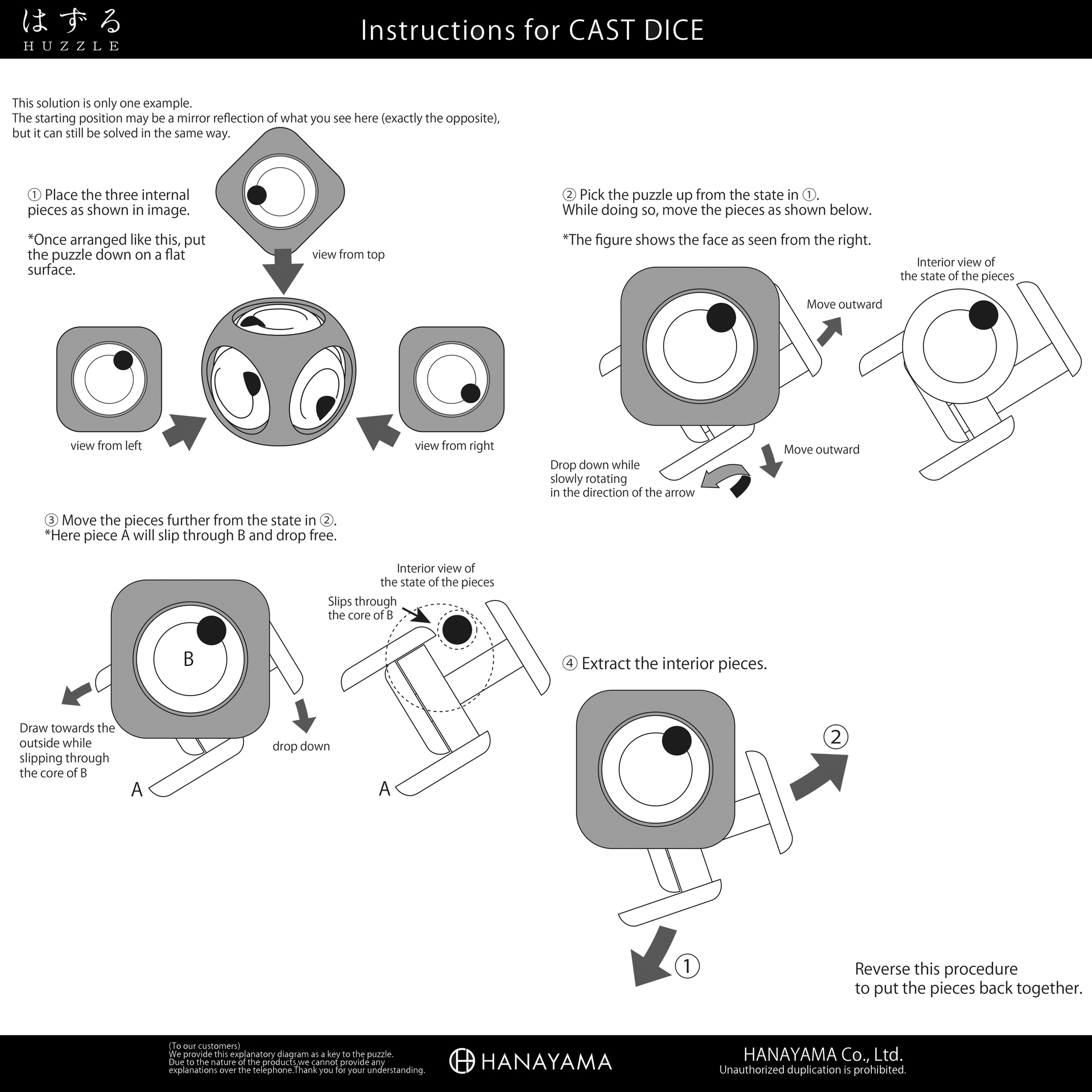 はずる
HUZZLE

Instructions for CAST DICE

This solution is only one example.
The starting position may be a mirror reflection of what you see here (exactly the opposite), but it can still be solved in the same way.

① Place the three internal pieces as shown in image.

*Once arranged like this, put the puzzle down on a flat surface.

view from top

view from left

view from right

② Pick the puzzle up from the state in ①.
While doing so, move the pieces as shown below.

*The figure shows the face as seen from the right.

Interior view of the state of the pieces

Move outward

Move outward

Drop down while slowly rotating in the direction of the arrow

③ Move the pieces further from the state in ②.
*Here piece A will slip through B and drop free.

Interior view of the state of the pieces

Slips through the core of B

B

Draw towards the outside while slipping through the core of B

drop down

A

A

④ Extract the interior pieces.

②

①

Reverse this procedure to put the pieces back together.

(To our customers)
We provide this explanatory diagram as a key to the puzzle.
Due to the nature of the products,we cannot provide any explanations over the telephone.Thank you for your understanding.

HANAYAMA

HANAYAMA Co., Ltd.
Unauthorized duplication is prohibited.