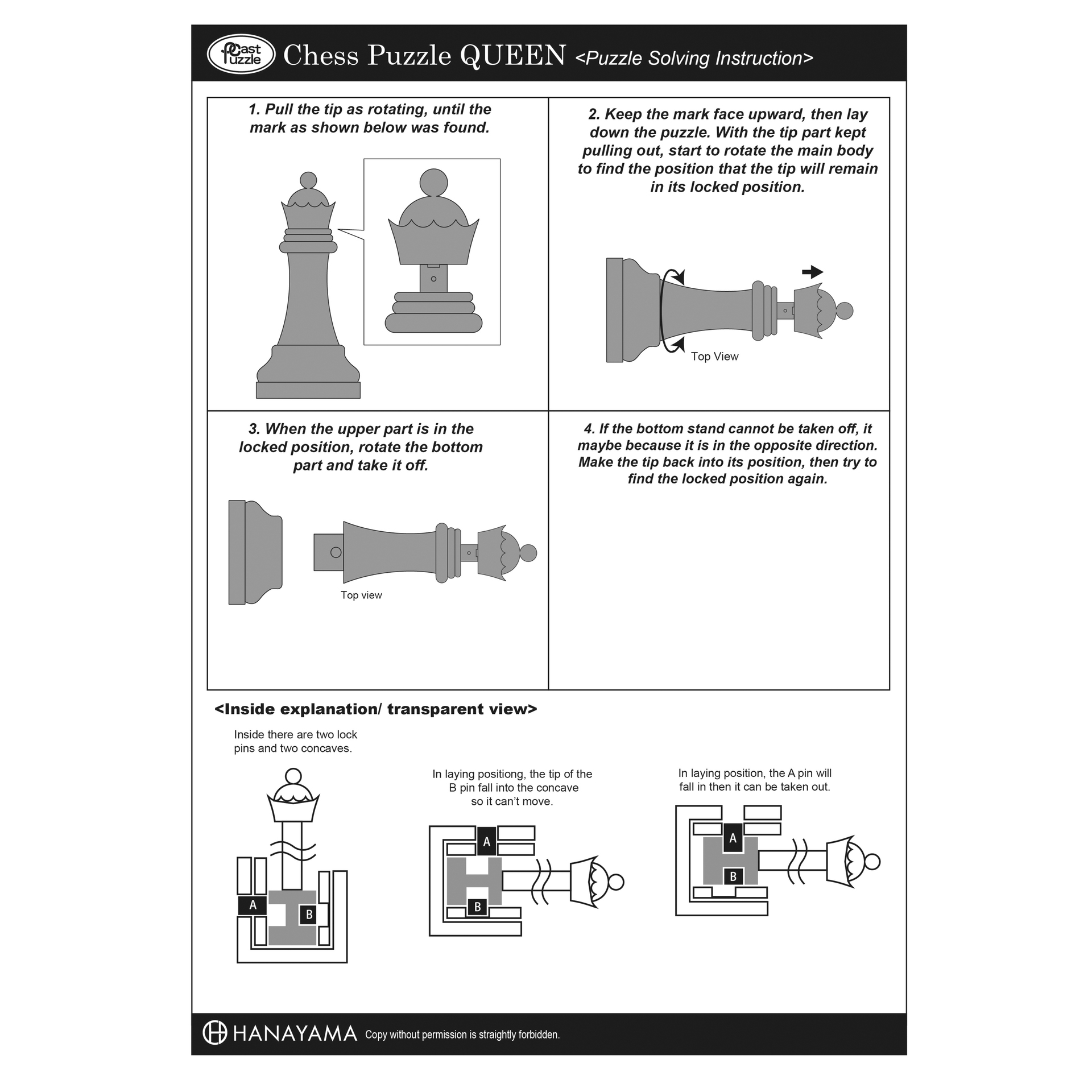 Cast Puzzle Chess Puzzle QUEEN <Puzzle Solving Instruction>

1. Pull the tip as rotating, until the mark as shown below was found.

2. Keep the mark face upward, then lay down the puzzle. With the tip part kept pulling out, start to rotate the main body to find the position that the tip will remain in its locked position.

Top View

3. When the upper part is in the locked position, rotate the bottom part and take it off.

Top view

4. If the bottom stand cannot be taken off, it maybe because it is in the opposite direction. Make the tip back into its position, then try to find the locked position again.

<Inside explanation/ transparent view>

Inside there are two lock pins and two concaves.

A
B

In laying positiong, the tip of the B pin fall into the concave so it can't move.

A
B

In laying position, the A pin will fall in then it can be taken out.

A
B

HANAYAMA Copy without permission is straightly forbidden.